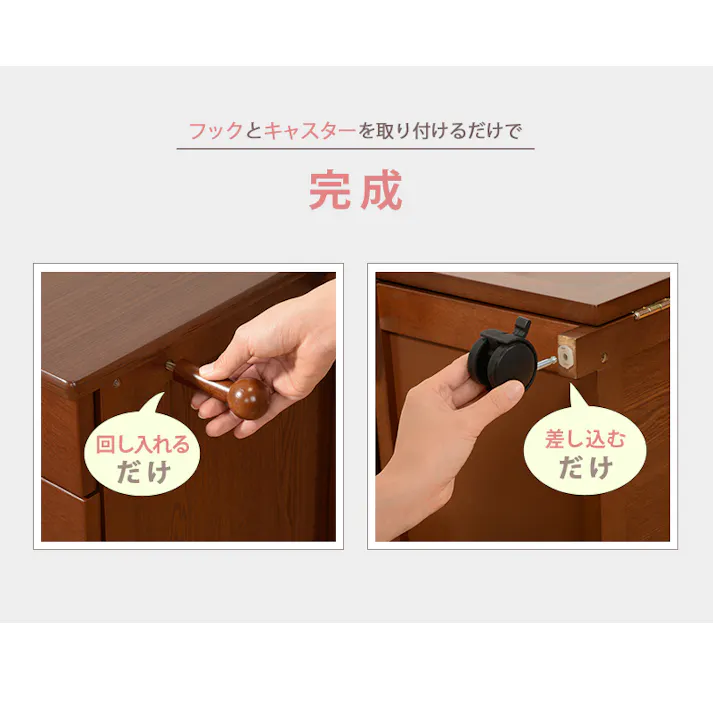 フックとキャスターを取り付けるだけで

完成

回し入れる
だけ

差し込む
だけ