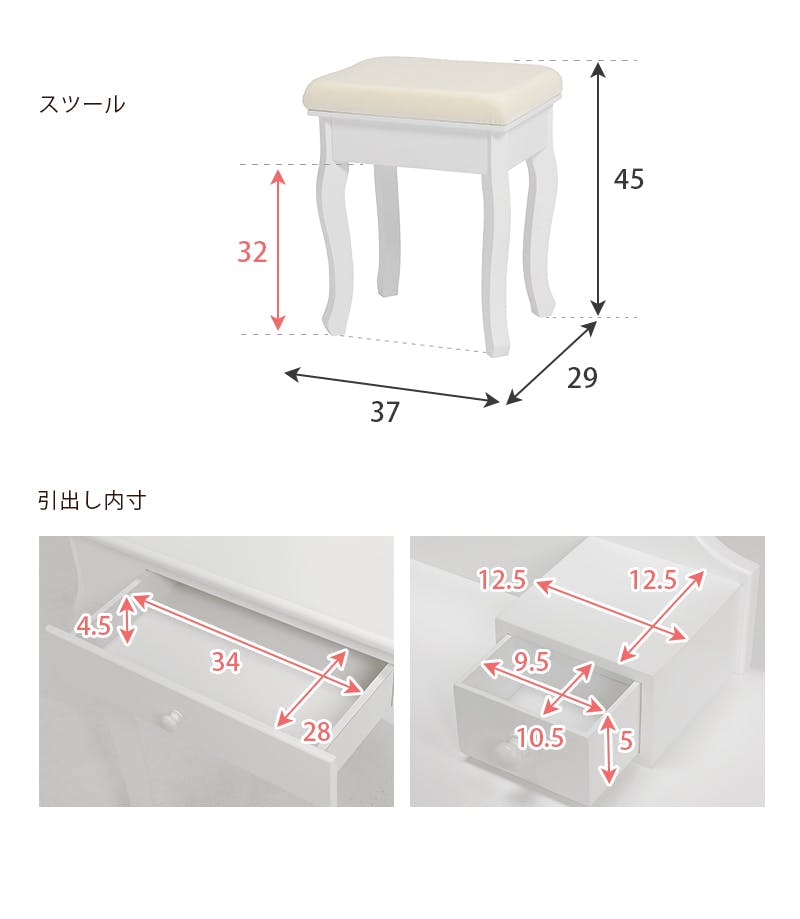 スツール

45

32

29

37

引出し内寸

4.5

34

28

12.5

12.5

9.5

10.5

5