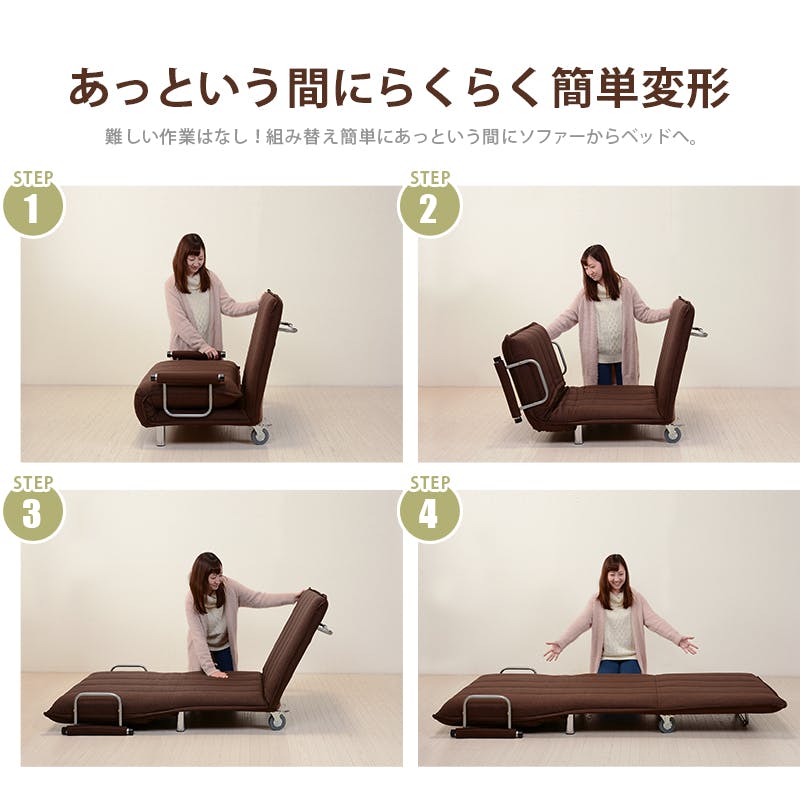 あっという間にらくらく簡単変形

難しい作業はなし！組み替え簡単にあっという間にソファーからベッドへ。

STEP 1

STEP 2

STEP 3

STEP 4