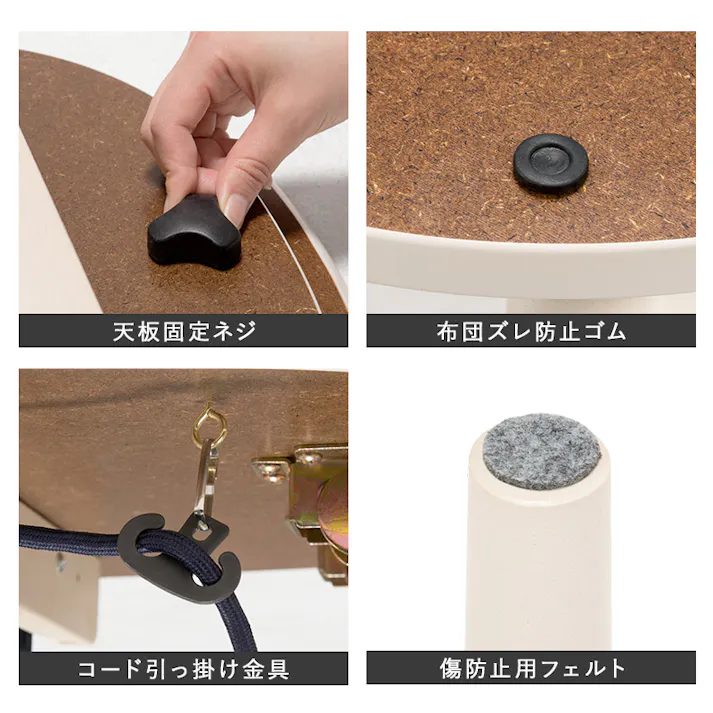 天板固定ネジ

布団ズレ防止ゴム

コード引っ掛け金具

傷防止用フェルト