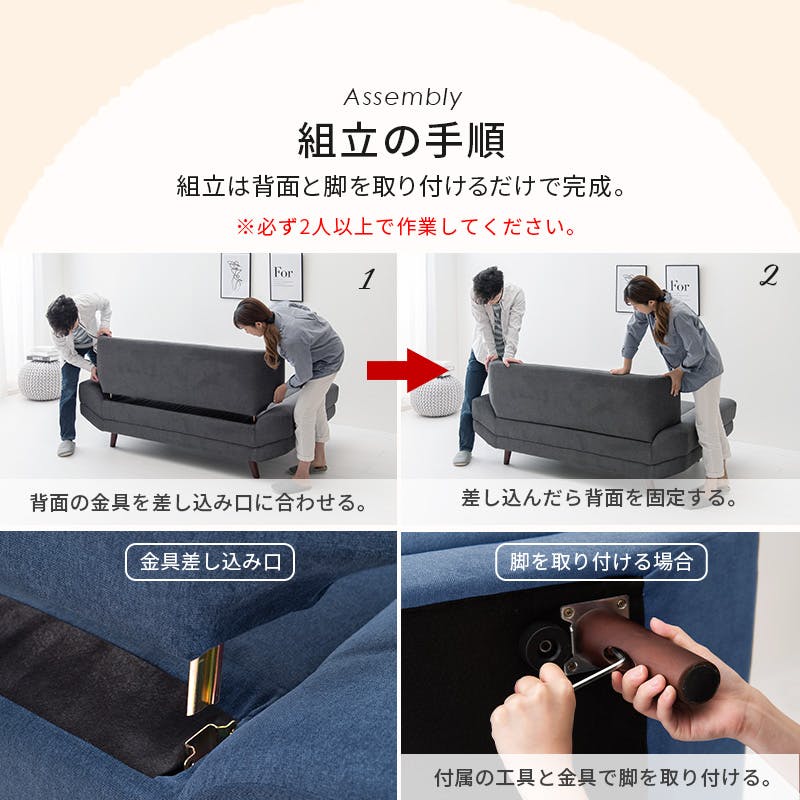 Assembly
組立の手順
組立は背面と脚を取り付けるだけで完成。
※必ず2人以上で作業してください。

For
1
背面の金具を差し込み口に合わせる。

For
2
差し込んだら背面を固定する。

金具差し込み口

脚を取り付ける場合
付属の工具と金具で脚を取り付ける。