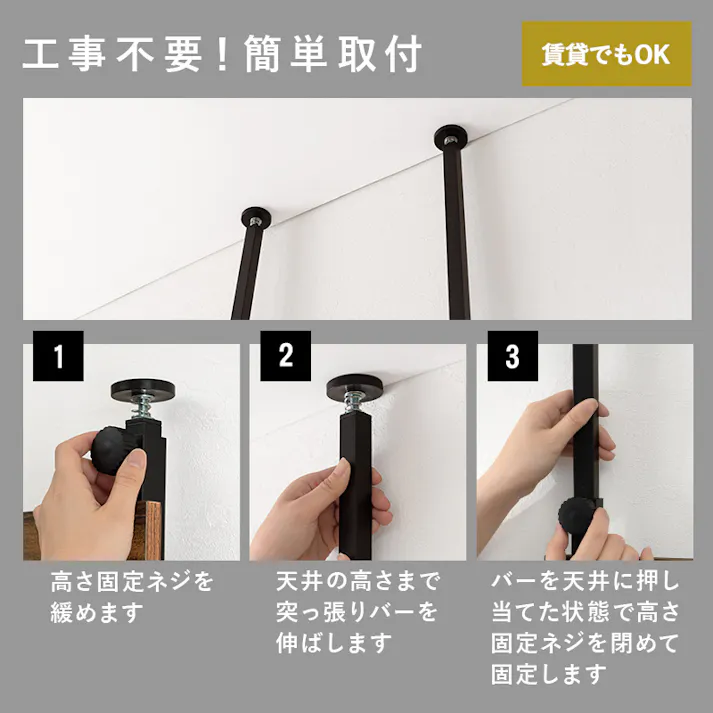 工事不要！簡単取付

賃貸でもOK

1

高さ固定ネジを緩めます

2

天井の高さまで突っ張りバーを伸ばします

3

バーを天井に押し当てた状態で高さ固定ネジを閉めて固定します