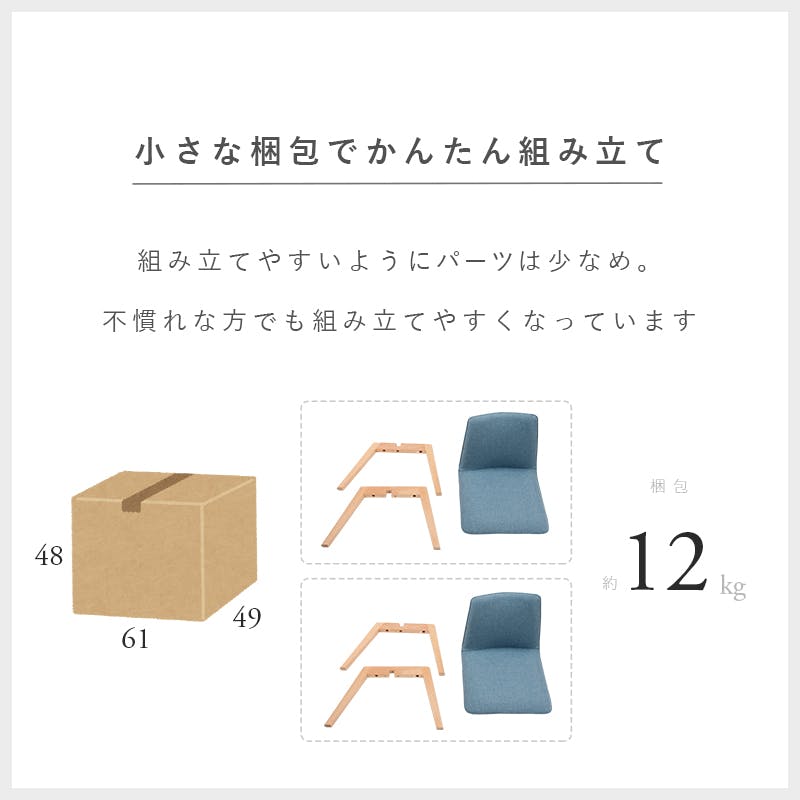 小さな梱包でかんたん組み立て

組み立てやすいようにパーツは少なめ。
不慣れな方でも組み立てやすくなっています

48
61
49

梱包
約 12 kg