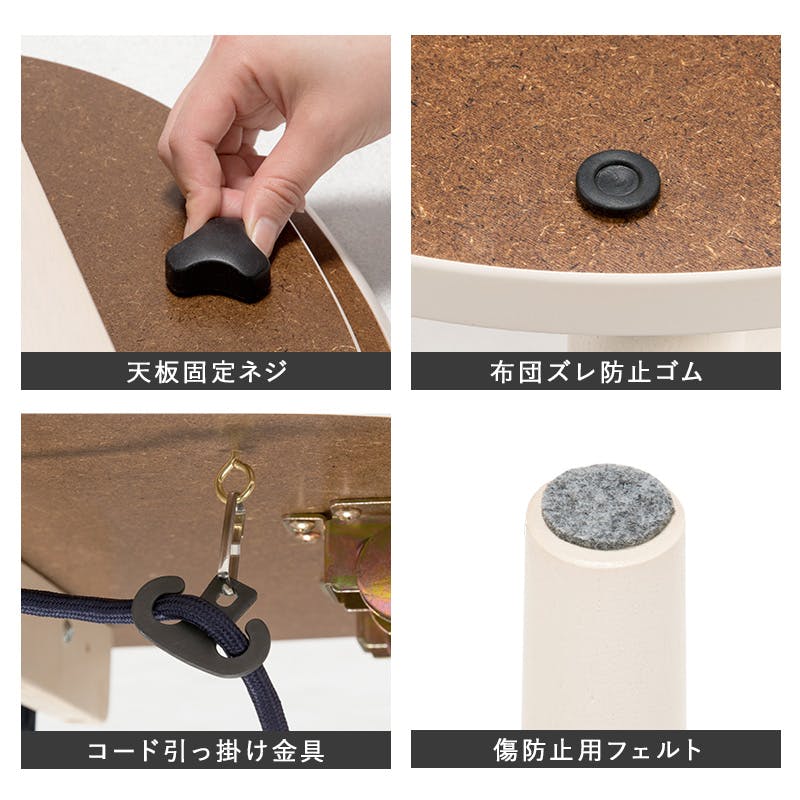 天板固定ネジ

布団ズレ防止ゴム

コード引っ掛け金具

傷防止用フェルト