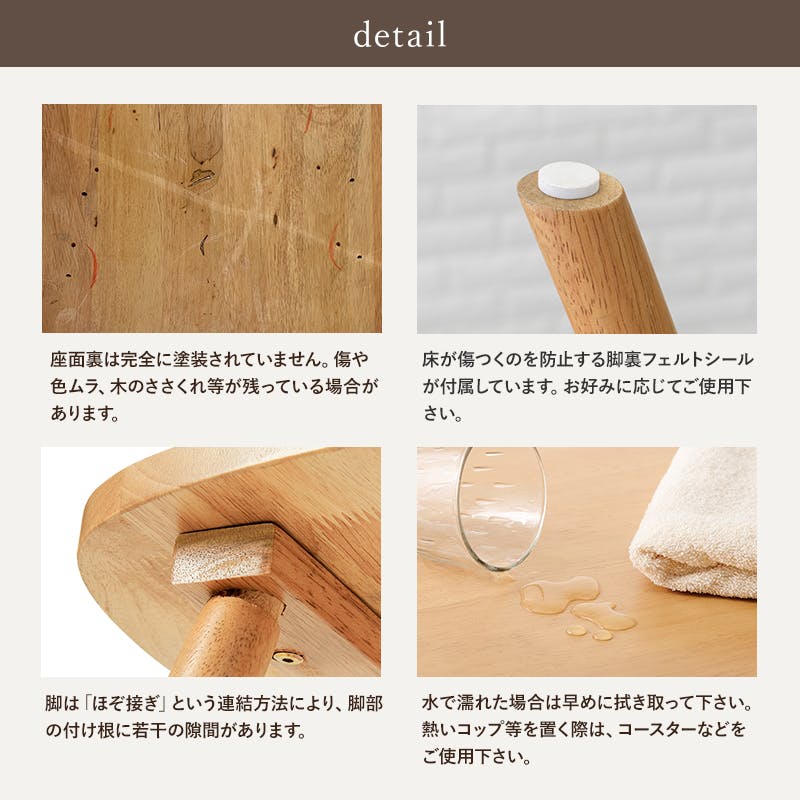 detail

座面裏は完全に塗装されていません。傷や色ムラ、木のささくれ等が残っている場合があります。

床が傷つくのを防止する脚裏フェルトシールが付属しています。お好みに応じてご使用下さい。

脚は「ほぞ接ぎ」という連結方法により、脚部の付け根に若干の隙間があります。

水で濡れた場合は早めに拭き取って下さい。熱いコップ等を置く際は、コースターなどをご使用下さい。