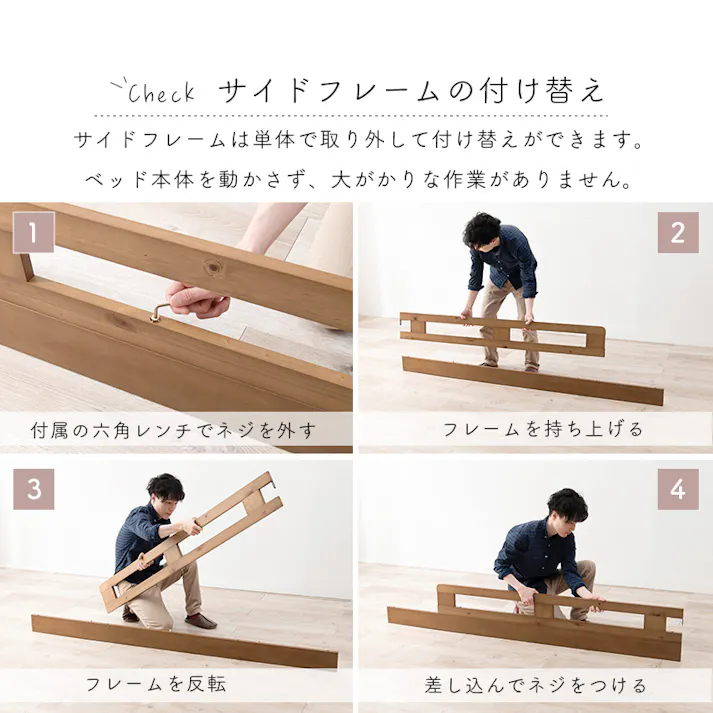 Check サイドフレームの付け替え

サイドフレームは単体で取り外して付け替えができます。

ベッド本体を動かさず、大がかりな作業がありません。

1

付属の六角レンチでネジを外す

2

フレームを持ち上げる

3

フレームを反転

4

差し込んでネジをつける