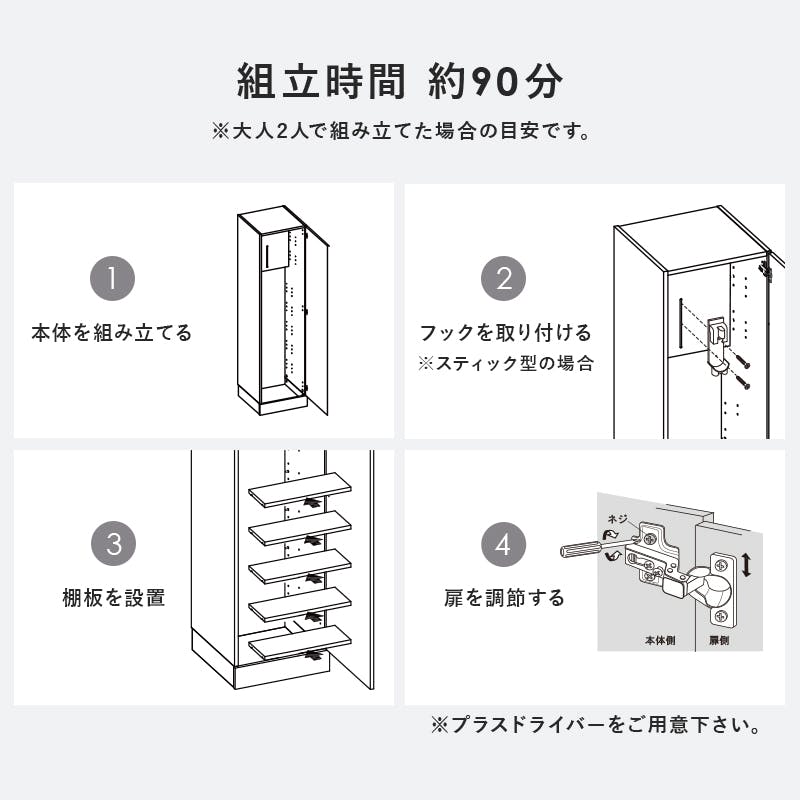 組立時間 約90分

※大人2人で組み立てた場合の目安です。

1

本体を組み立てる

2

フックを取り付ける
※スティック型の場合

3

棚板を設置

4

扉を調節する

ネジ

本体側

扉側

※プラスドライバーをご用意下さい。