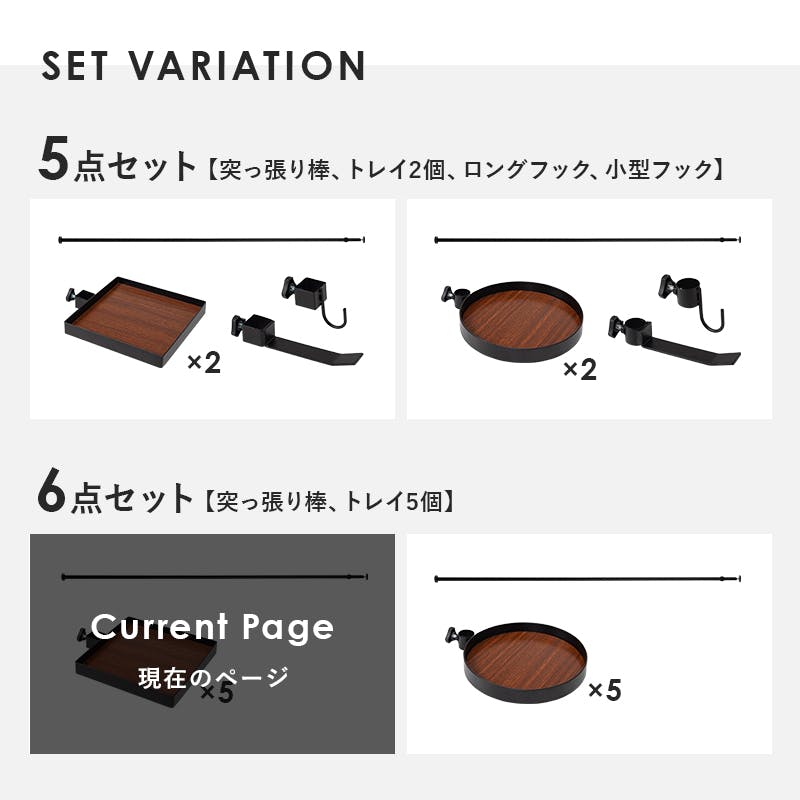 SET VARIATION

5点セット【突っ張り棒、トレイ2個、ロングフック、小型フック】

×2

×2

6点セット【突っ張り棒、トレイ5個】

Current Page

現在のページ

×5

×5