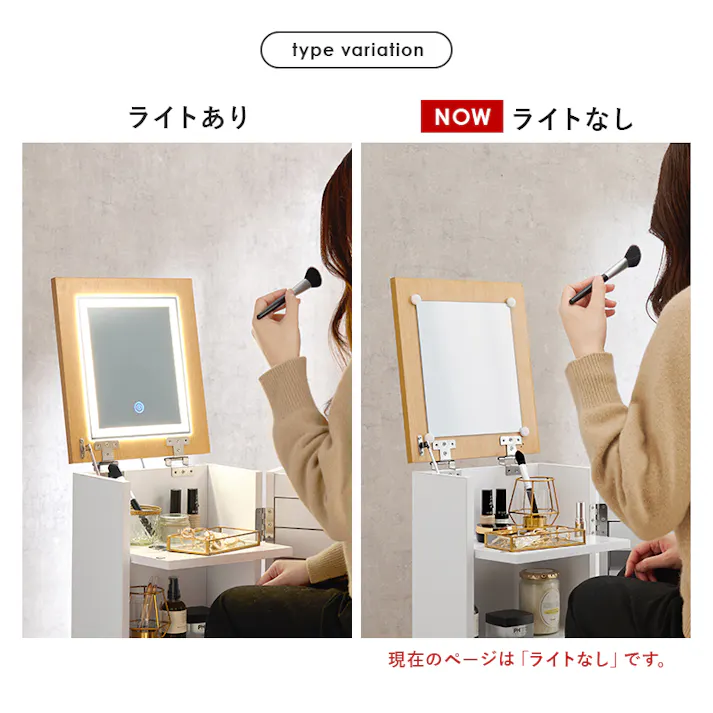 type variation

ライトあり

NOW ライトなし

現在のページは「ライトなし」です。