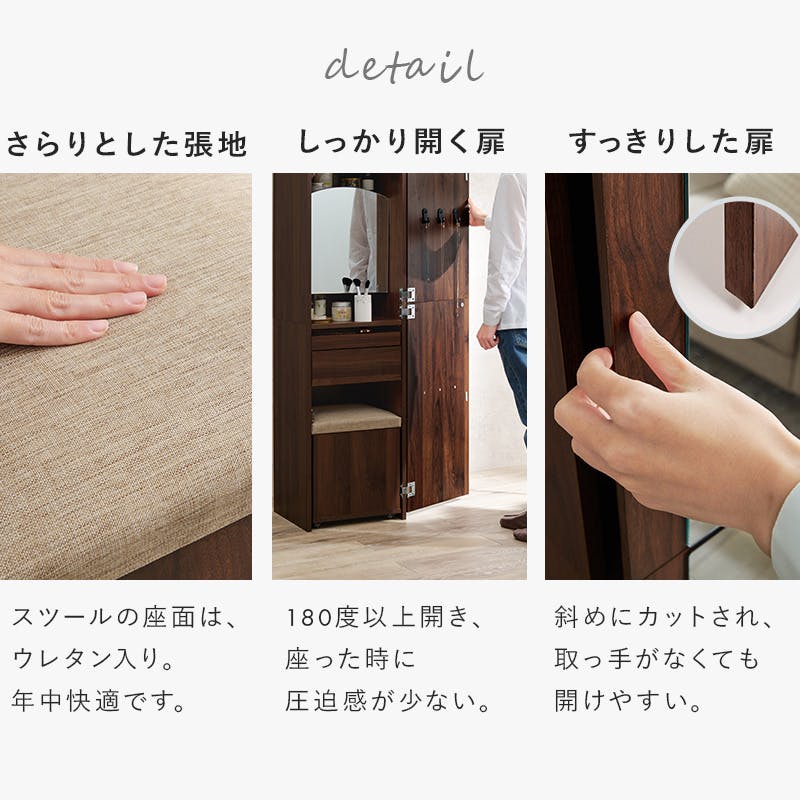 detail

さらりとした張地

スツールの座面は、ウレタン入り。年中快適です。

しっかり開く扉

180度以上開き、座った時に圧迫感が少ない。

すっきりした扉

斜めにカットされ、取っ手がなくても開けやすい。