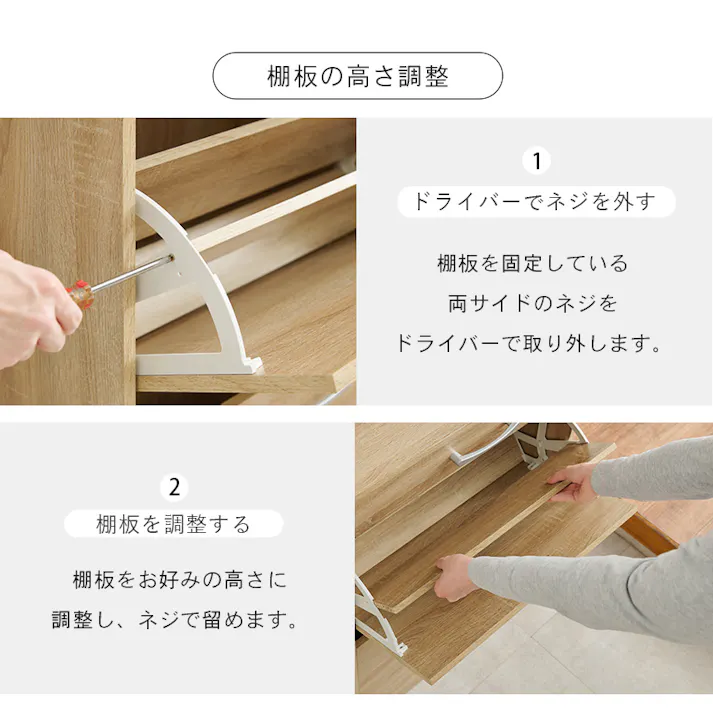 棚板の高さ調整

1

ドライバーでネジを外す

棚板を固定している
両サイドのネジを
ドライバーで取り外します。

2

棚板を調整する

棚板をお好みの高さに
調整し、ネジで留めます。