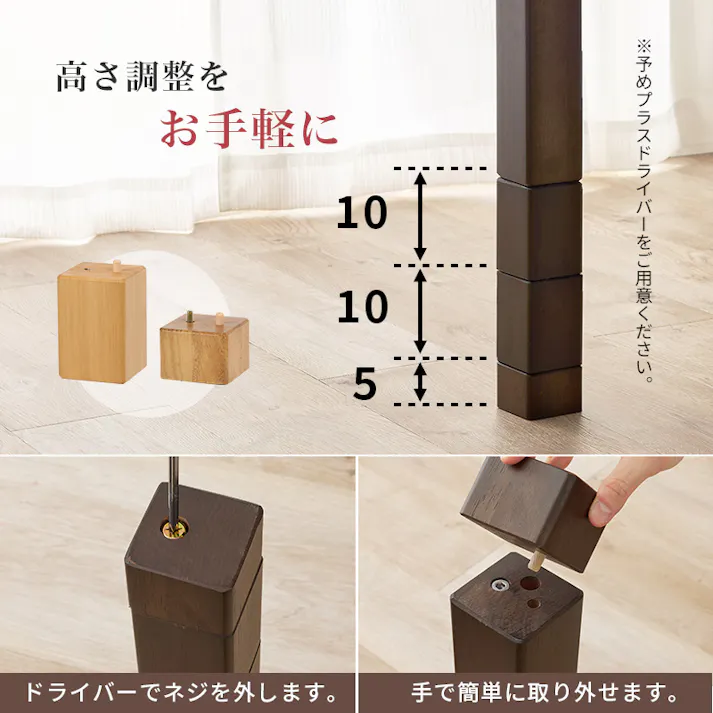 高さ調整を
お手軽に

※予めプラスドライバーをご用意ください。

10
10
5

ドライバーでネジを外します。

手で簡単に取り外せます。