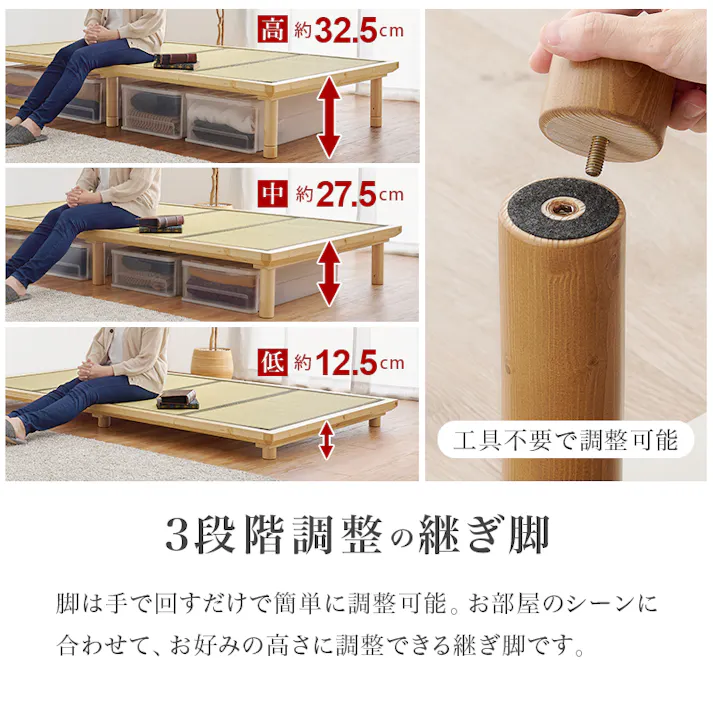 高 約32.5cm

中 約27.5cm

低 約12.5cm

工具不要で調整可能

3段階調整の継ぎ脚

脚は手で回すだけで簡単に調整可能。お部屋のシーンに合わせて、お好みの高さに調整できる継ぎ脚です。