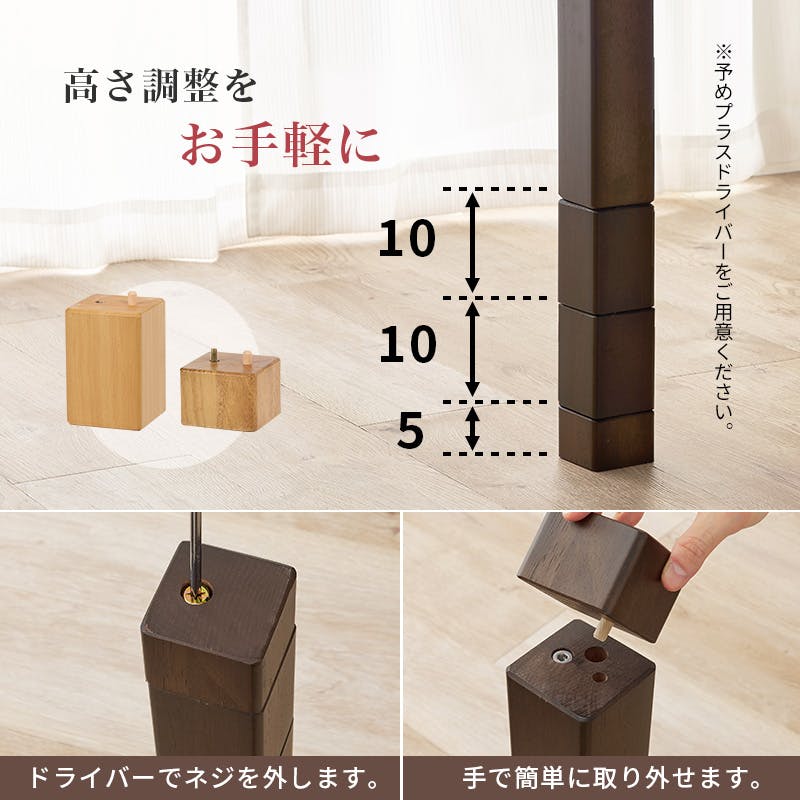 高さ調整を
お手軽に

※予めプラスドライバーをご用意ください。

10

10

5

ドライバーでネジを外します。

手で簡単に取り外せます。