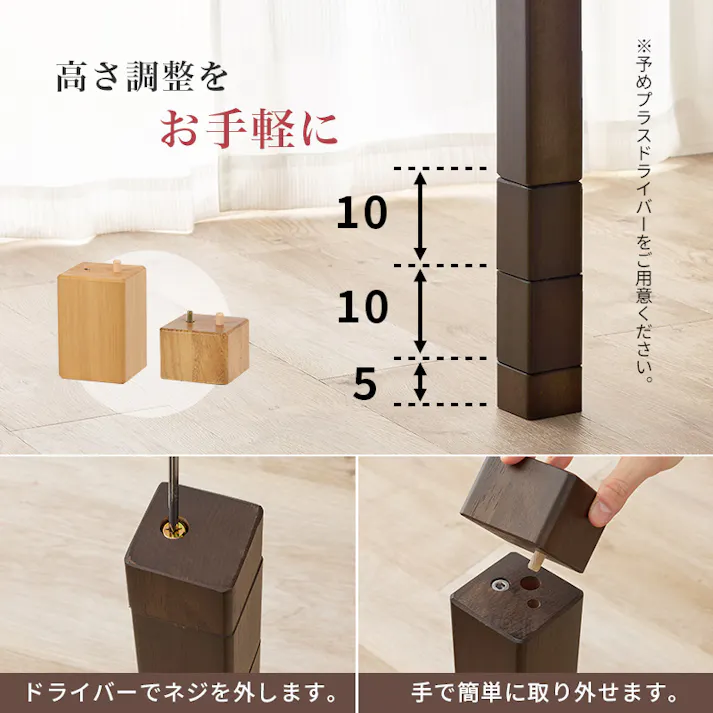 高さ調整を
お手軽に

※予めプラスドライバーをご用意ください。

10
10
5

ドライバーでネジを外します。
手で簡単に取り外せます。