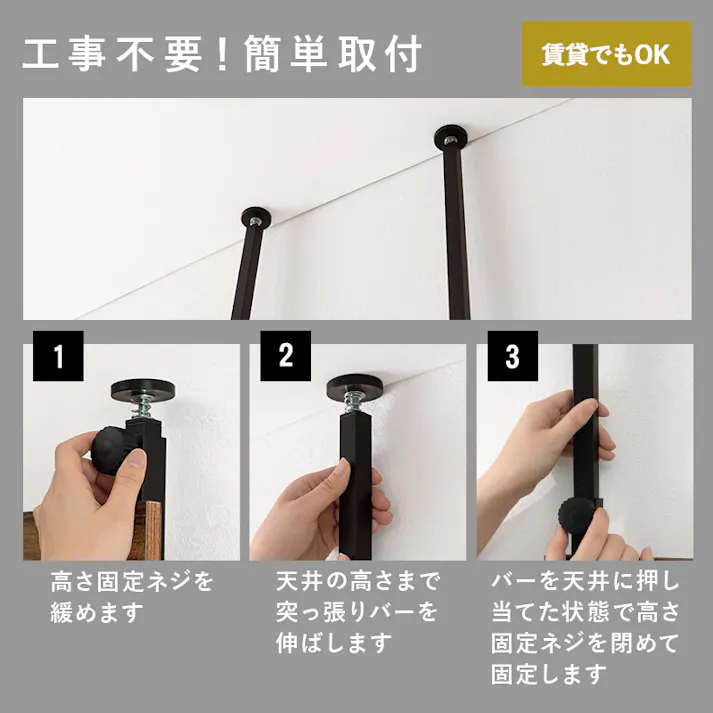 工事不要！簡単取付

賃貸でもOK

1

高さ固定ネジを緩めます

2

天井の高さまで突っ張りバーを伸ばします

3

バーを天井に押し当てた状態で高さ固定ネジを閉めて固定します