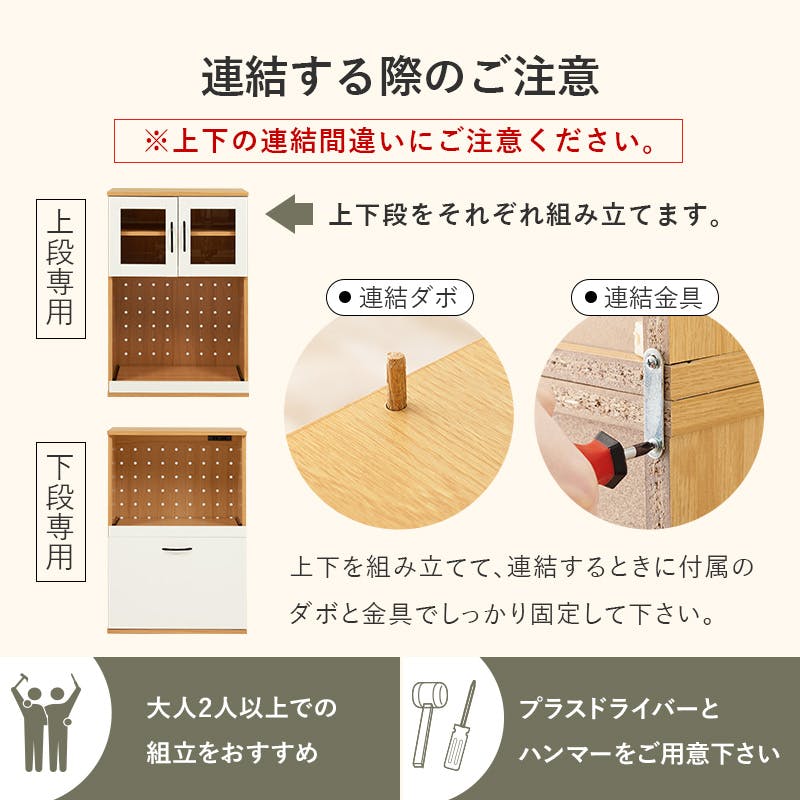 連結する際のご注意

※上下の連結間違いにご注意ください。

上段専用

上下段をそれぞれ組み立てます。

● 連結ダボ

● 連結金具

下段専用

上下を組み立てて、連結するときに付属のダボと金具でしっかり固定して下さい。

大人2人以上での組立をおすすめ

プラスドライバーとハンマーをご用意下さい