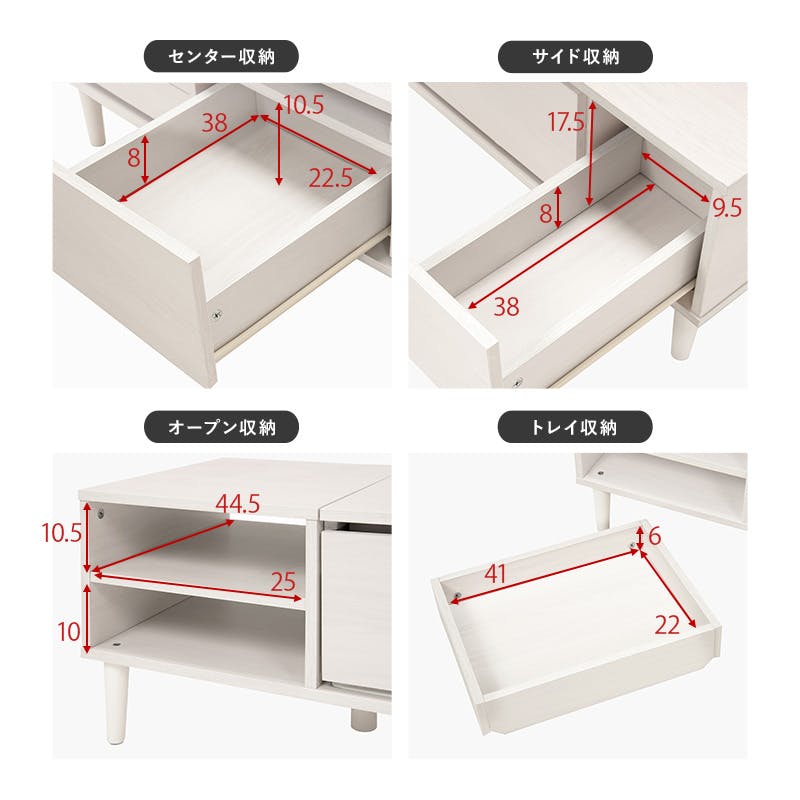 センター収納

38
10.5
8
22.5

サイド収納

17.5
8
9.5
38

オープン収納

44.5
10.5
25
10

トレイ収納

6
41
22