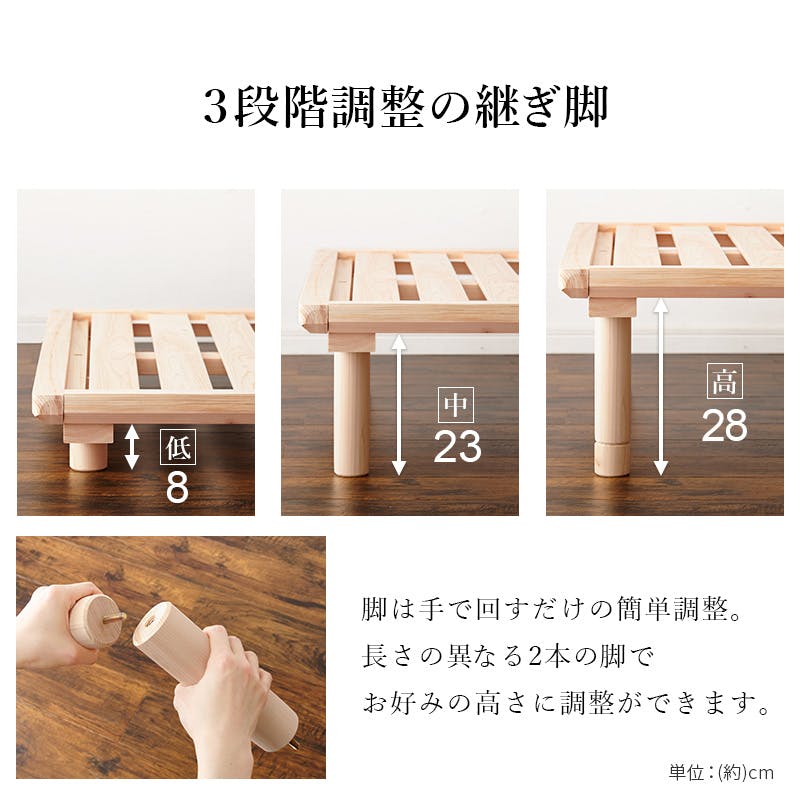 3段階調整の継ぎ脚

低
8

中
23

高
28

脚は手で回すだけの簡単調整。
長さの異なる2本の脚で
お好みの高さに調整ができます。

単位：(約)cm