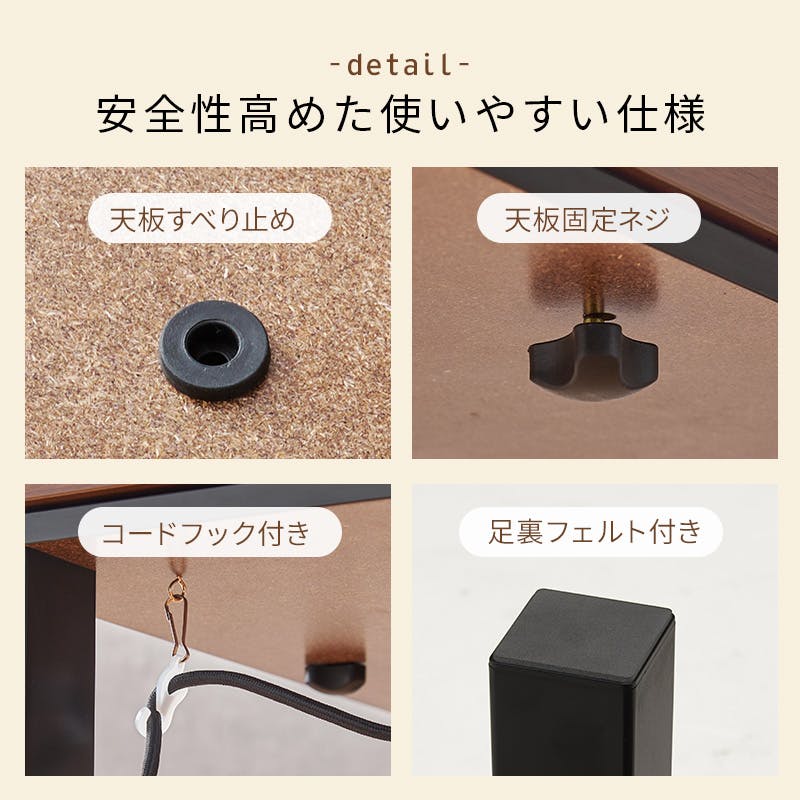 -detail-
安全性高めた使いやすい仕様

天板すべり止め

天板固定ネジ

コードフック付き

足裏フェルト付き