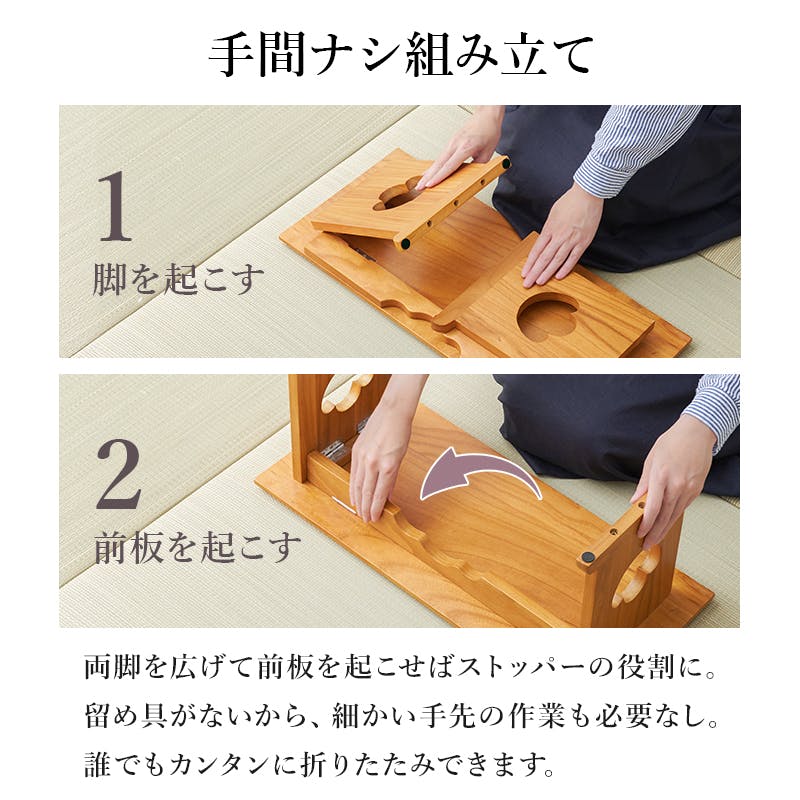 手間ナシ組み立て

1
脚を起こす

2
前板を起こす

両脚を広げて前板を起こせばストッパーの役割に。
留め具がないから、細かい手先の作業も必要なし。
誰でもカンタンに折りたたみできます。