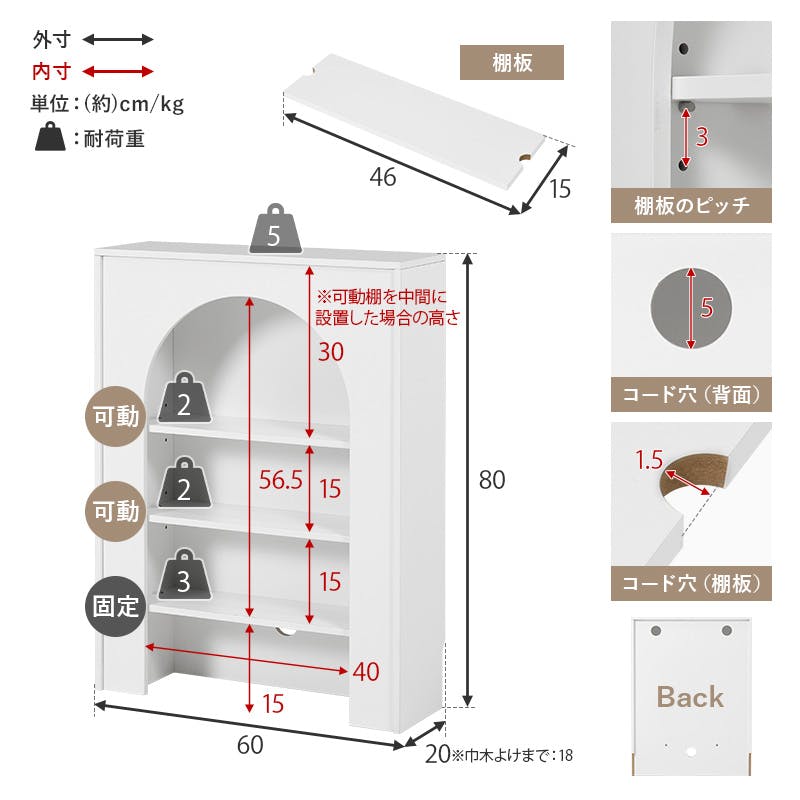 外寸
内寸
単位：(約)cm/kg
：耐荷重

棚板
46
15

3
棚板のピッチ

5
※可動棚を中間に設置した場合の高さ
30
可動
2
56.5
15
可動
2
15
固定
3
40
15
80
60
20※巾木よけまで：18

5
コード穴（背面）

1.5
コード穴（棚板）

Back