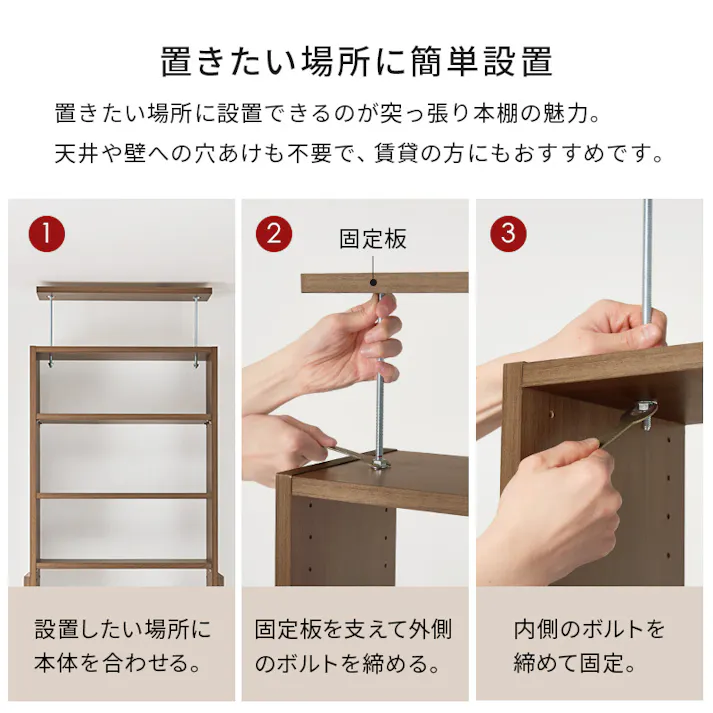 置きたい場所に簡単設置

置きたい場所に設置できるのが突っ張り本棚の魅力。
天井や壁への穴あけも不要で、賃貸の方にもおすすめです。

1

設置したい場所に本体を合わせる。

2

固定板

固定板を支えて外側のボルトを締める。

3

内側のボルトを締めて固定。