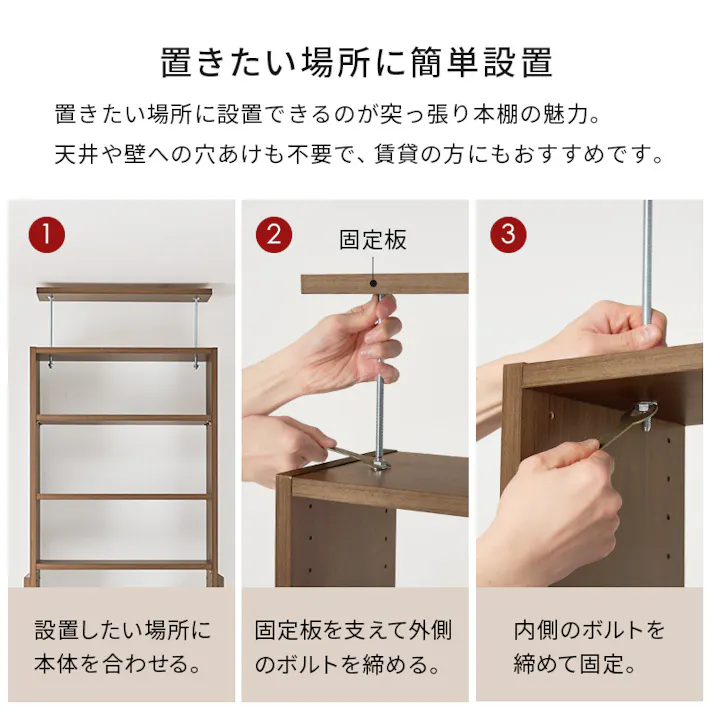 置きたい場所に簡単設置

置きたい場所に設置できるのが突っ張り本棚の魅力。
天井や壁への穴あけも不要で、賃貸の方にもおすすめです。

1

設置したい場所に本体を合わせる。

2

固定板

固定板を支えて外側のボルトを締める。

3

内側のボルトを締めて固定。