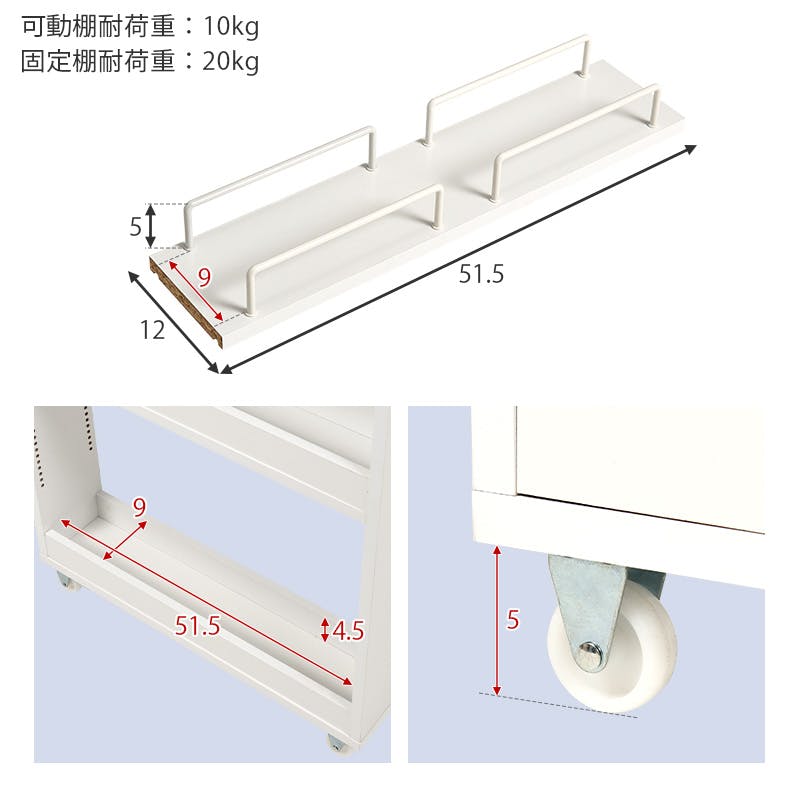 可動棚耐荷重：10kg
固定棚耐荷重：20kg

5
9
12
51.5

9
51.5
4.5

5