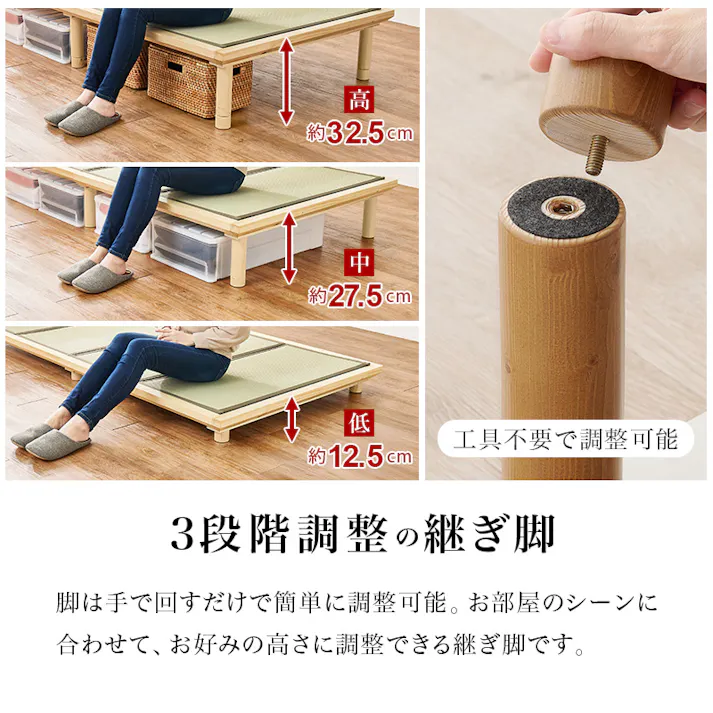 高
約32.5cm

中
約27.5cm

低
約12.5cm

工具不要で調整可能

3段階調整の継ぎ脚

脚は手で回すだけで簡単に調整可能。お部屋のシーンに合わせて、お好みの高さに調整できる継ぎ脚です。