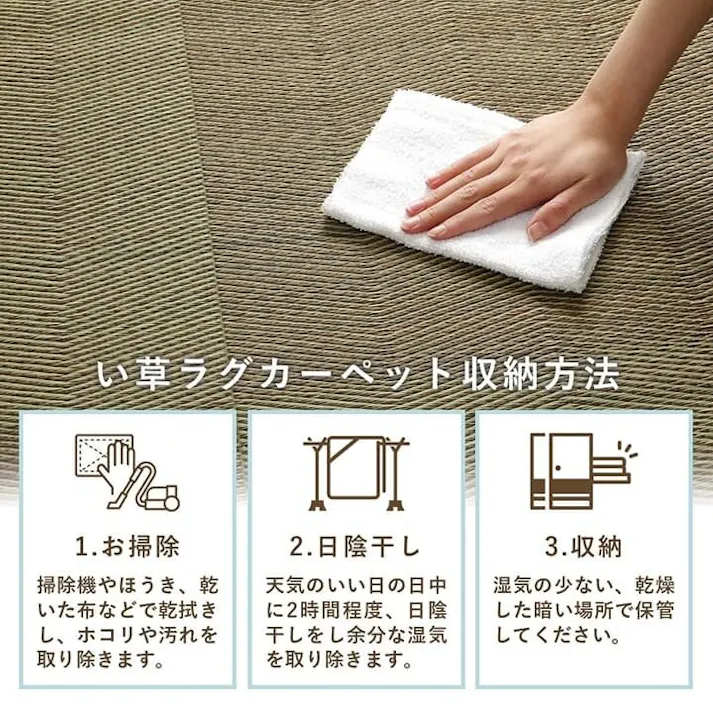 い草ラグカーペット収納方法

1.お掃除

掃除機やほうき、乾いた布などで乾拭きし、ホコリや汚れを取り除きます。

2.日陰干し

天気のいい日の日中に2時間程度、日陰干しをし余分な湿気を取り除きます。

3.収納

湿気の少ない、乾燥した暗い場所で保管してください。