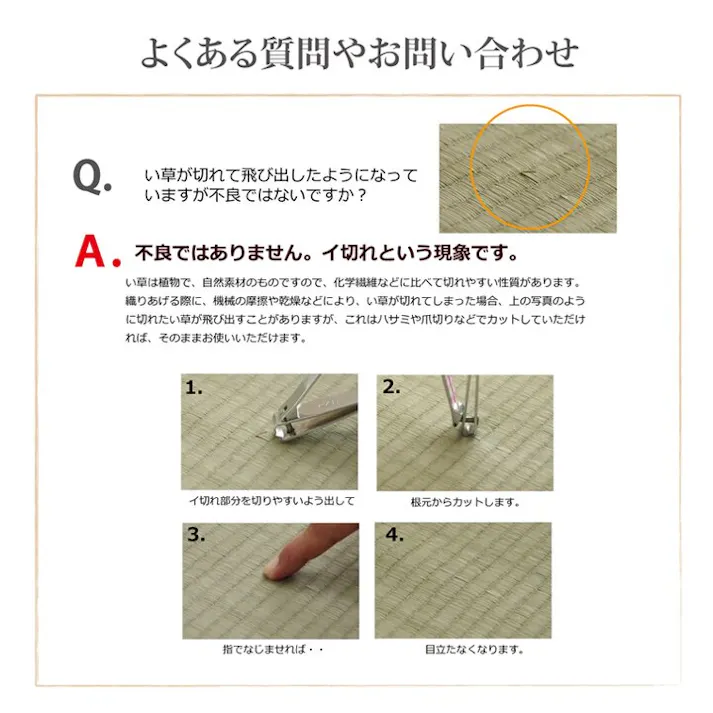 よくある質問やお問い合わせ

Q. い草が切れて飛び出したようになっていますが不良ではないですか？

A. 不良ではありません。イ切れという現象です。

い草は植物で、自然素材のものですので、化学繊維などに比べて切れやすい性質があります。織りあげる際に、機械の摩擦や乾燥などにより、い草が切れてしまった場合、上の写真のように切れたい草が飛び出すことがありますが、これはハサミや爪切りなどでカットしていただければ、そのままお使いいただけます。

1.
イ切れ部分を切りやすいよう出して

2.
根元からカットします。

3.
指でなじませれば・・

4.
目立たなくなります。