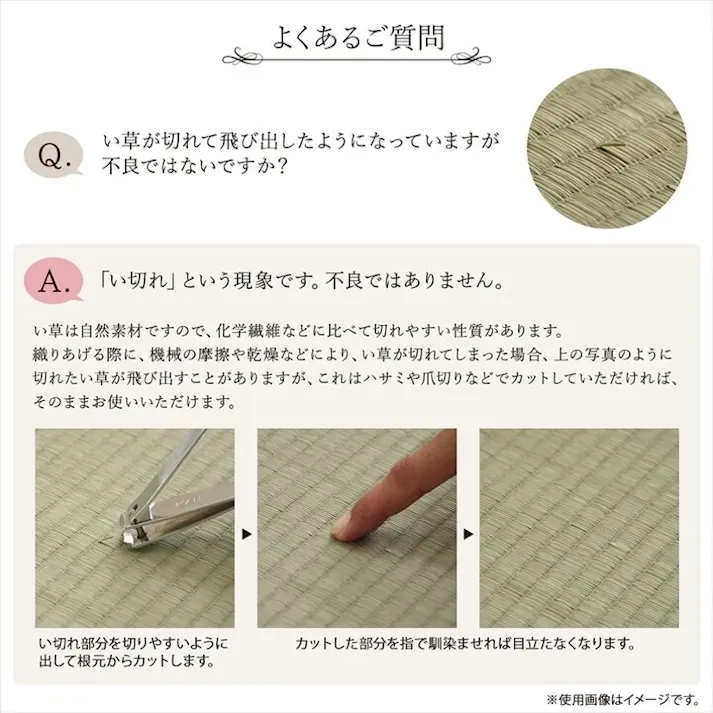 よくあるご質問

Q. い草が切れて飛び出したようになっていますが不良ではないですか？

A. 「い切れ」という現象です。不良ではありません。

い草は自然素材ですので、化学繊維などに比べて切れやすい性質があります。
織りあげる際に、機械の摩擦や乾燥などにより、い草が切れてしまった場合、上の写真のように切れたい草が飛び出すことがありますが、これはハサミや爪切りなどでカットしていただければ、そのままお使いいただけます。

い切れ部分を切りやすいように出して根元からカットします。

カットした部分を指で馴染ませれば目立たなくなります。

※使用画像はイメージです。