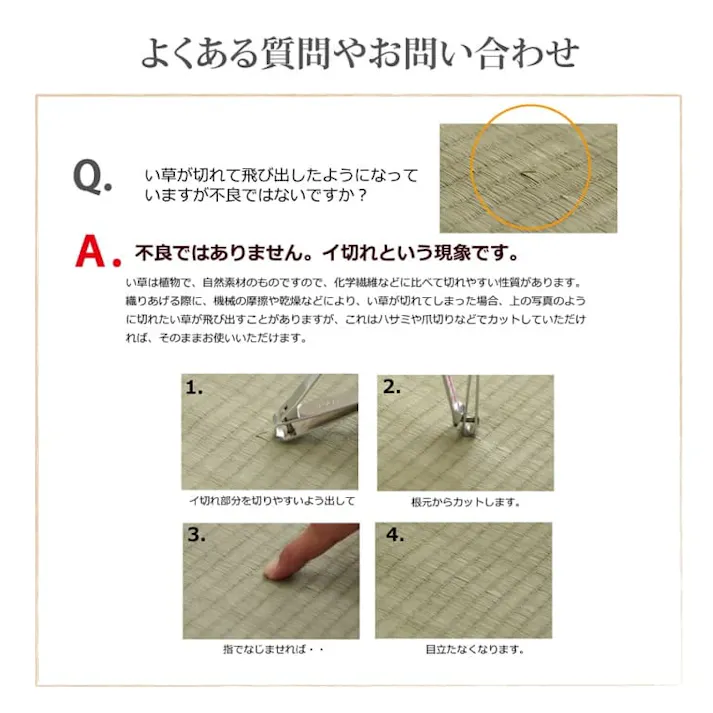 よくある質問やお問い合わせ

Q. い草が切れて飛び出したようになっていますが不良ではないですか？

A. 不良ではありません。イ切れという現象です。

い草は植物で、自然素材のものですので、化学繊維などに比べて切れやすい性質があります。織りあげる際に、機械の摩擦や乾燥などにより、い草が切れてしまった場合、上の写真のように切れたい草が飛び出すことがありますが、これはハサミや爪切りなどでカットしていただければ、そのままお使いいただけます。

1.

イ切れ部分を切りやすいよう出して

2.

根元からカットします。

3.

指でなじませれば・・

4.

目立たなくなります。