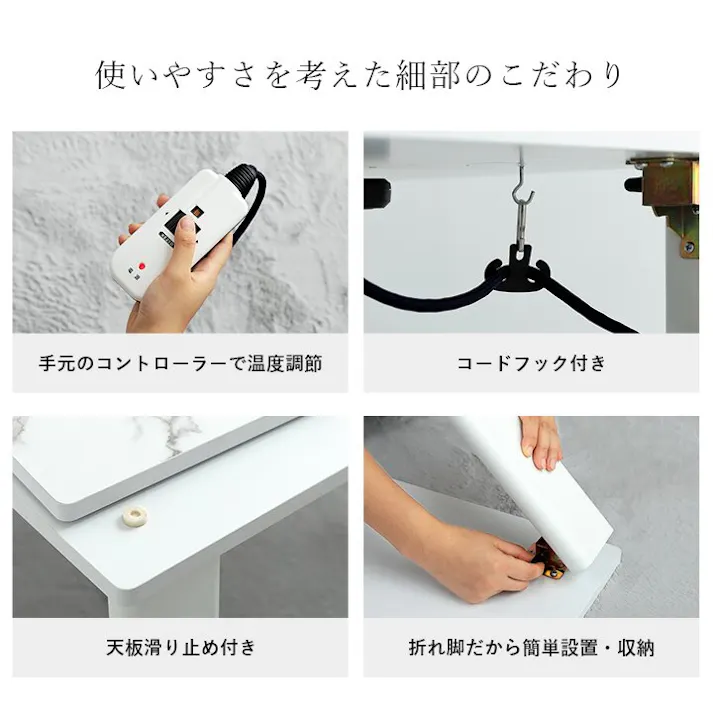 使いやすさを考えた細部のこだわり

手元のコントローラーで温度調節

コードフック付き

天板滑り止め付き

折れ脚だから簡単設置・収納