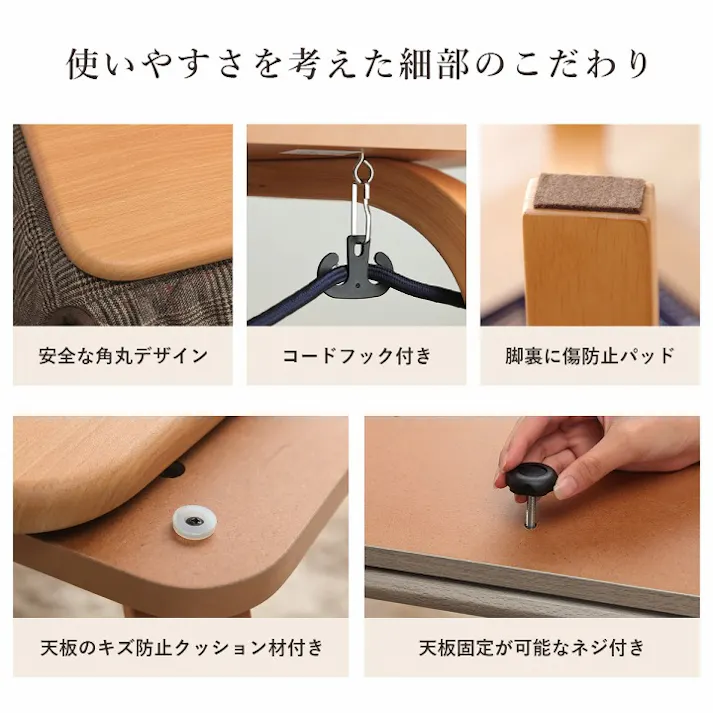 使いやすさを考えた細部のこだわり

安全な角丸デザイン

コードフック付き

脚裏に傷防止パッド

天板のキズ防止クッション材付き

天板固定が可能なネジ付き