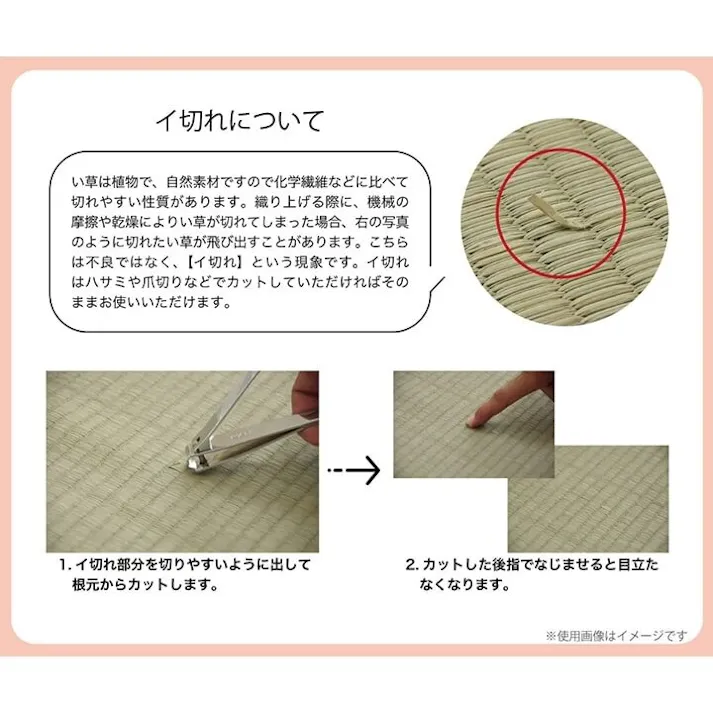 イ切れについて

い草は植物で、自然素材ですので化学繊維などに比べて切れやすい性質があります。織り上げる際に、機械の摩擦や乾燥によりい草が切れてしまった場合、右の写真のように切れたい草が飛び出すことがあります。こちらは不良ではなく、【イ切れ】という現象です。イ切れはハサミや爪切りなどでカットしていただければそのままお使いいただけます。

1. イ切れ部分を切りやすいように出して根元からカットします。

2. カットした後指でなじませると目立たなくなります。

※使用画像はイメージです