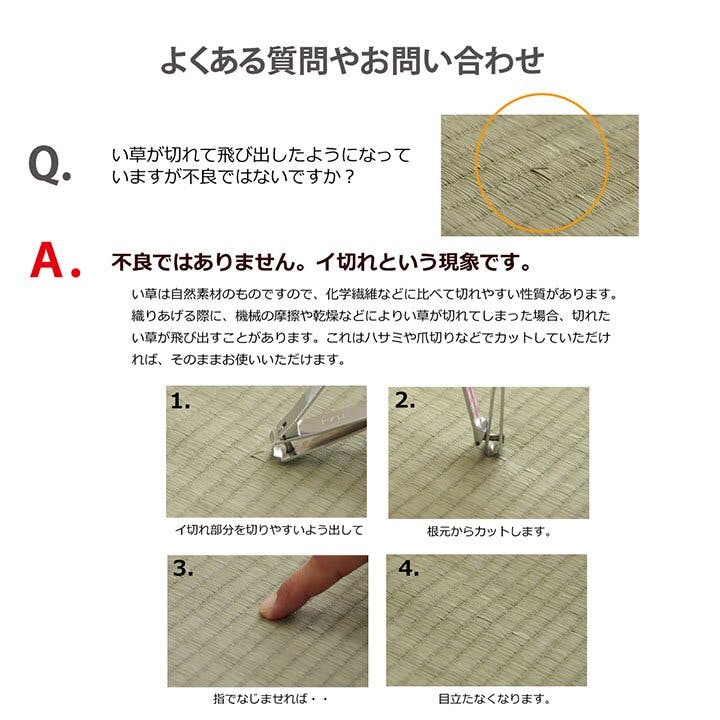 よくある質問やお問い合わせ

Q. い草が切れて飛び出したようになっていますが不良ではないですか？

A. 不良ではありません。イ切れという現象です。

い草は自然素材のものですので、化学繊維などに比べて切れやすい性質があります。織りあげる際に、機械の摩擦や乾燥などによりい草が切れてしまった場合、切れたい草が飛び出すことがあります。これはハサミや爪切りなどでカットしていただければ、そのままお使いいただけます。

1.
イ切れ部分を切りやすいよう出して

2.
根元からカットします。

3.
指でなじませれば・・

4.
目立たなくなります。