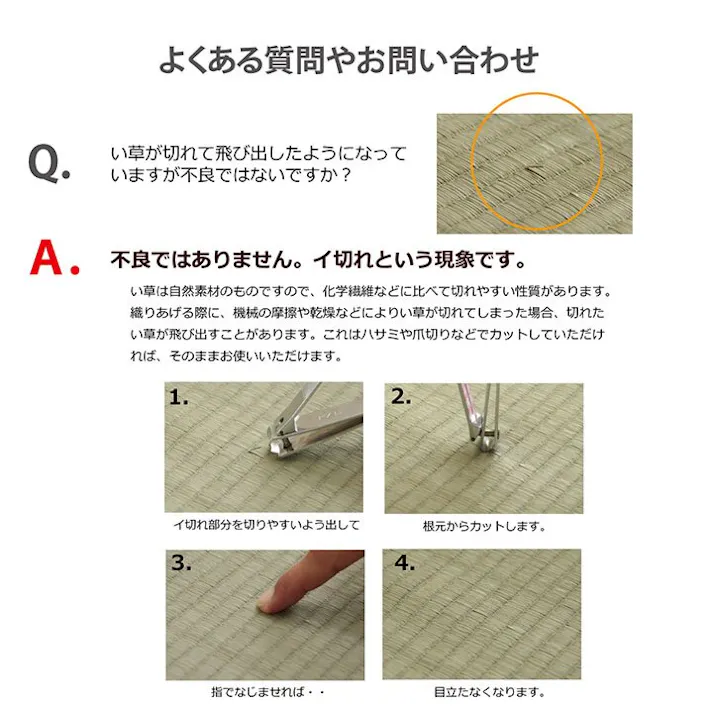 よくある質問やお問い合わせ

Q. い草が切れて飛び出したようになっていますが不良ではないですか？

A. 不良ではありません。イ切れという現象です。

い草は自然素材のものですので、化学繊維などに比べて切れやすい性質があります。織りあげる際に、機械の摩擦や乾燥などによりい草が切れてしまった場合、切れたい草が飛び出すことがあります。これはハサミや爪切りなどでカットしていただければ、そのままお使いいただけます。

1.
イ切れ部分を切りやすいよう出して

2.
根元からカットします。

3.
指でなじませれば・・

4.
目立たなくなります。