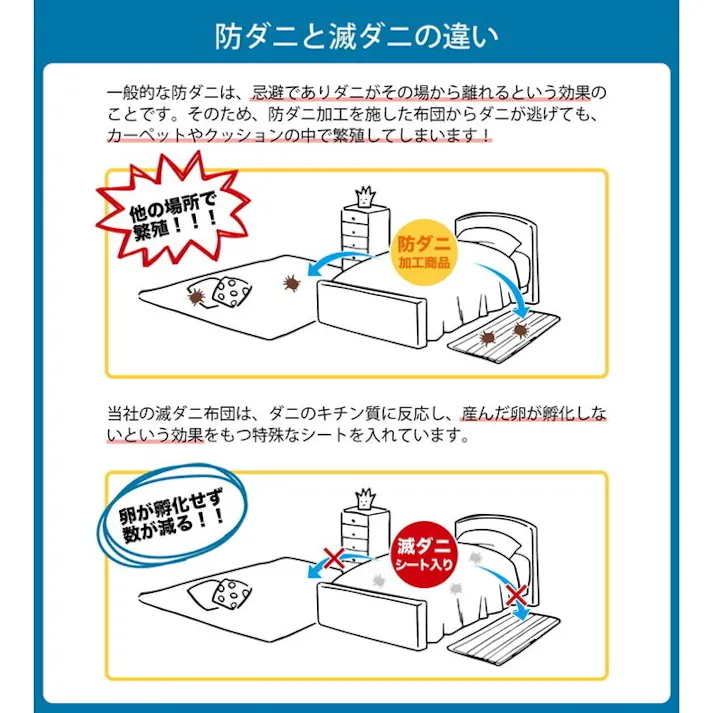 防ダニと滅ダニの違い

一般的な防ダニは、忌避でありダニがその場から離れるという効果のことです。そのため、防ダニ加工を施した布団からダニが逃げても、カーペットやクッションの中で繁殖してしまいます！

他の場所で繁殖！！！

防ダニ
加工商品

当社の滅ダニ布団は、ダニのキチン質に反応し、産んだ卵が孵化しないという効果をもつ特殊なシートを入れています。

卵が孵化せず数が減る！！

滅ダニ
シート入り