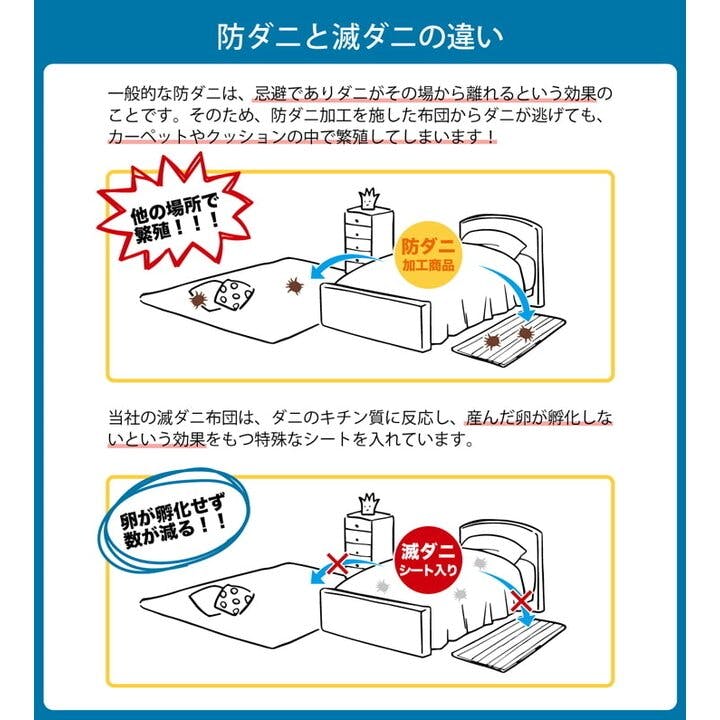 防ダニと滅ダニの違い

一般的な防ダニは、忌避でありダニがその場から離れるという効果のことです。そのため、防ダニ加工を施した布団からダニが逃げても、カーペットやクッションの中で繁殖してしまいます！

他の場所で繁殖！！！

防ダニ
加工商品

当社の滅ダニ布団は、ダニのキチン質に反応し、産んだ卵が孵化しないという効果をもつ特殊なシートを入れています。

卵が孵化せず数が減る！！

滅ダニ
シート入り