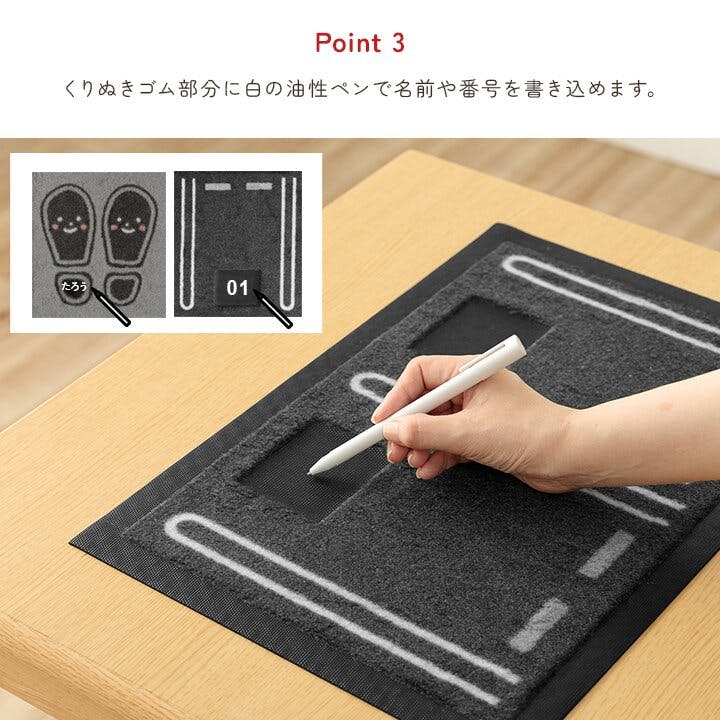 Point 3

くりぬきゴム部分に白の油性ペンで名前や番号を書き込めます。

たろう

01