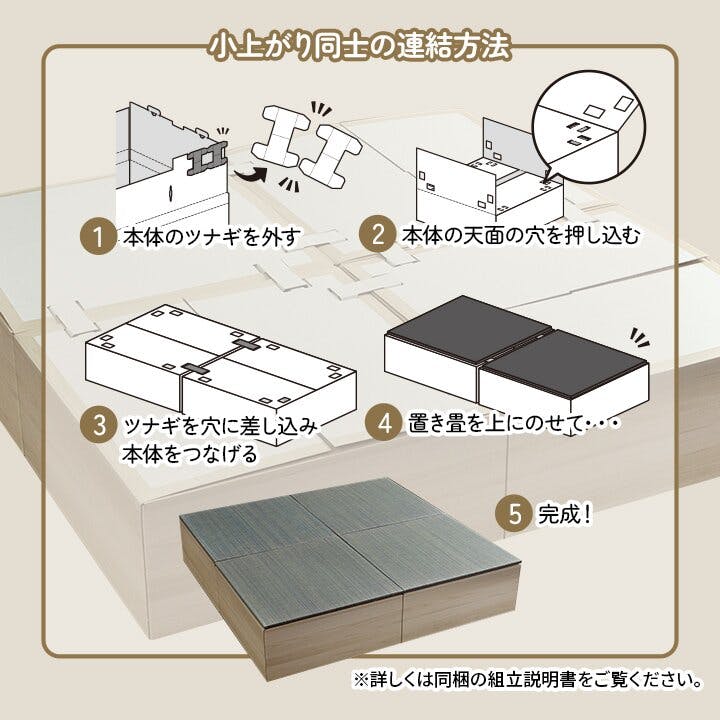 小上がり同士の連結方法

1 本体のツナギを外す

2 本体の天面の穴を押し込む

3 ツナギを穴に差し込み本体をつなげる

4 置き畳を上にのせて・・・

5 完成！

※詳しくは同梱の組立説明書をご覧ください。