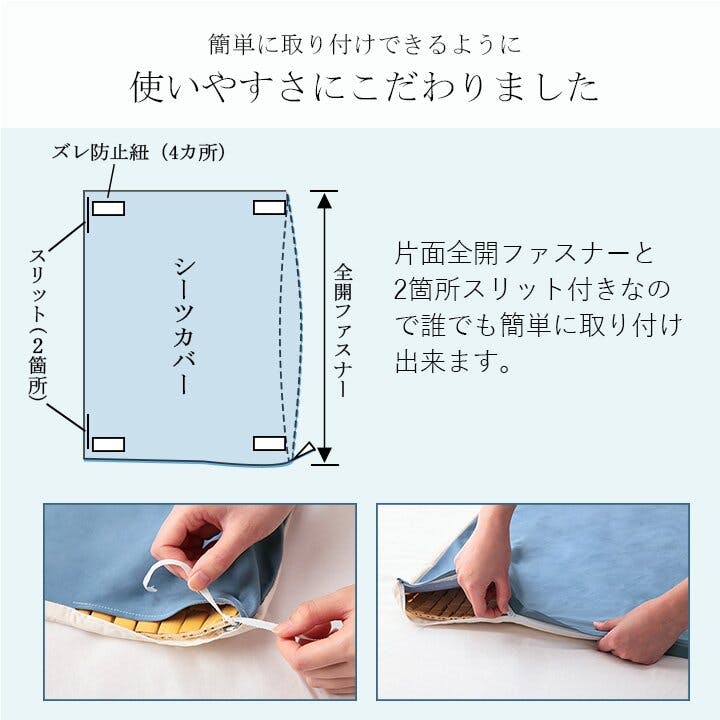 簡単に取り付けできるように
使いやすさにこだわりました

ズレ防止紐（4カ所）

スリット（2箇所）

シーツカバー

全開ファスナー

片面全開ファスナーと2箇所スリット付きなので誰でも簡単に取り付け出来ます。