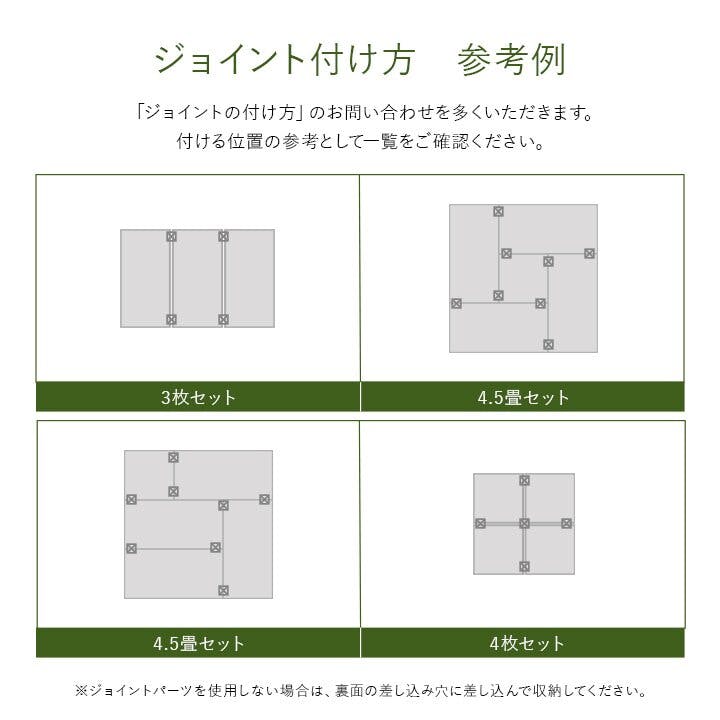 ジョイント付け方　参考例

「ジョイントの付け方」のお問い合わせを多くいただきます。
付ける位置の参考として一覧をご確認ください。

3枚セット

4.5畳セット

4.5畳セット

4枚セット

※ジョイントパーツを使用しない場合は、裏面の差し込み穴に差し込んで収納してください。