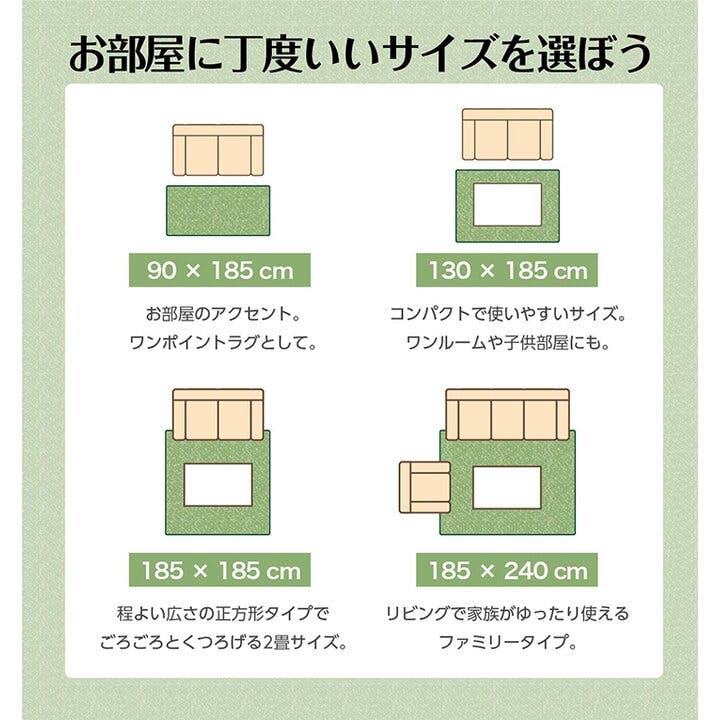 お部屋に丁度いいサイズを選ぼう

90 × 185 cm

お部屋のアクセント。
ワンポイントラグとして。

130 × 185 cm

コンパクトで使いやすいサイズ。
ワンルームや子供部屋にも。

185 × 185 cm

程よい広さの正方形タイプで
ごろごろとくつろげる2畳サイズ。

185 × 240 cm

リビングで家族がゆったり使える
ファミリータイプ。