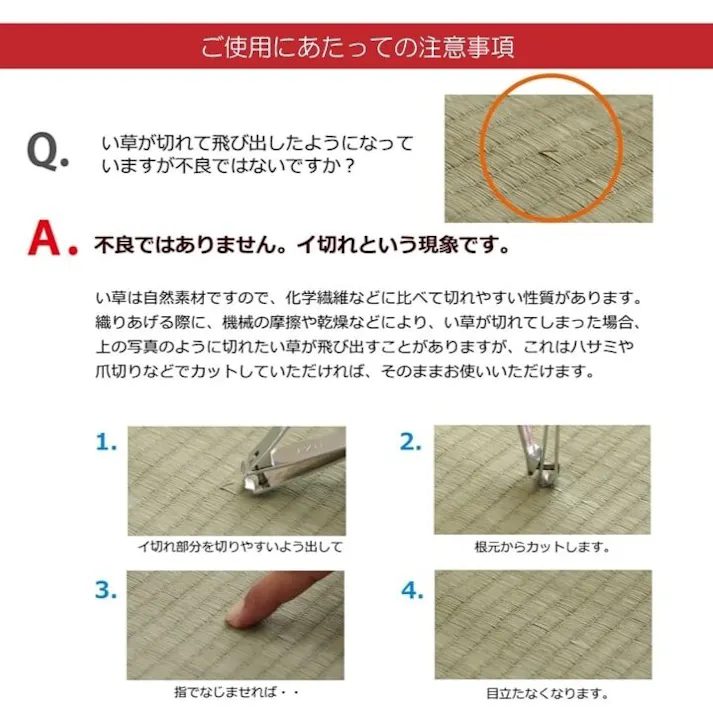 ご使用にあたっての注意事項

Q. い草が切れて飛び出したようになっていますが不良ではないですか？

A. 不良ではありません。イ切れという現象です。

い草は自然素材ですので、化学繊維などに比べて切れやすい性質があります。織りあげる際に、機械の摩擦や乾燥などにより、い草が切れてしまった場合、上の写真のように切れたい草が飛び出すことがありますが、これはハサミや爪切りなどでカットしていただければ、そのままお使いいただけます。

1.
イ切れ部分を切りやすいよう出して

2.
根元からカットします。

3.
指でなじませれば・・

4.
目立たなくなります。