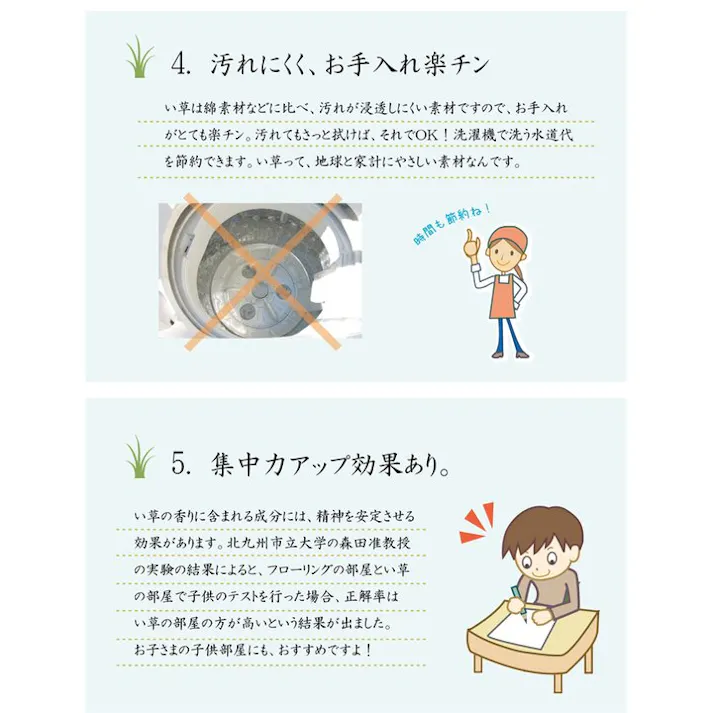 4. 汚れにくく、お手入れ楽チン

い草は綿素材などに比べ、汚れが浸透しにくい素材ですので、お手入れがとても楽チン。汚れてもさっと拭けば、それでOK！洗濯機で洗う水道代を節約できます。い草って、地球と家計にやさしい素材なんです。

時間も節約ね！

5. 集中力アップ効果あり。

い草の香りに含まれる成分には、精神を安定させる効果があります。北九州市立大学の森田准教授の実験の結果によると、フローリングの部屋とい草の部屋で子供のテストを行った場合、正解率はい草の部屋の方が高いという結果が出ました。お子さまの子供部屋にも、おすすめですよ！