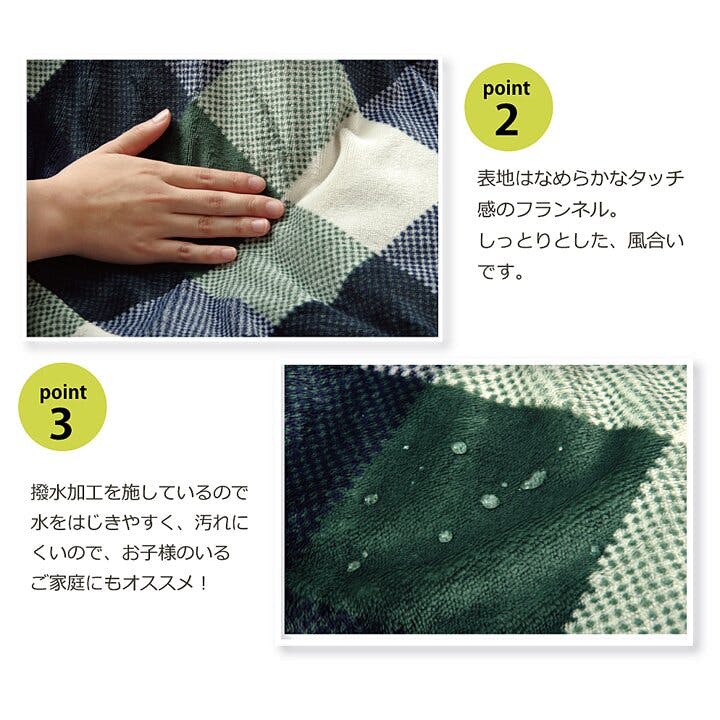 point
2

表地はなめらかなタッチ感のフランネル。
しっとりとした、風合いです。

point
3

撥水加工を施しているので水をはじきやすく、汚れにくいので、お子様のいるご家庭にもオススメ！