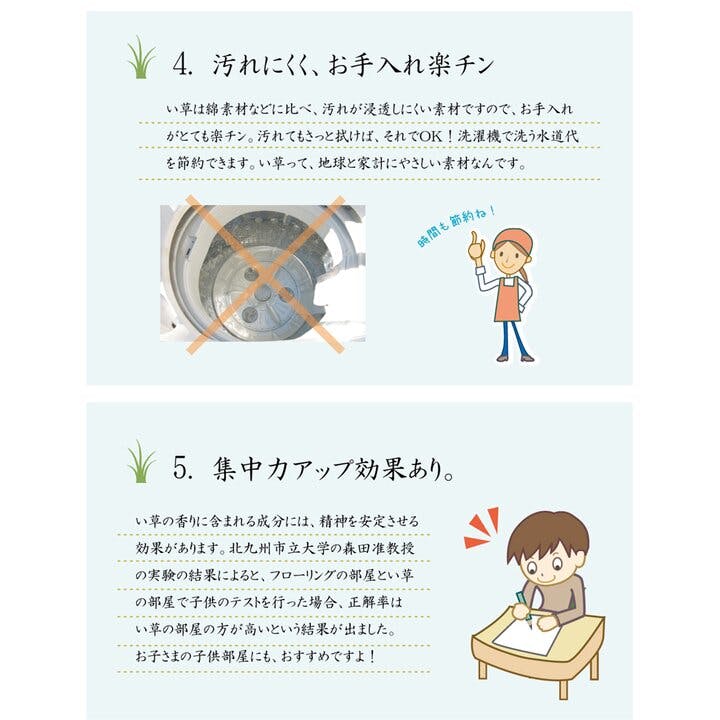 4. 汚れにくく、お手入れ楽チン

い草は綿素材などに比べ、汚れが浸透しにくい素材ですので、お手入れがとても楽チン。汚れてもさっと拭けば、それでOK！洗濯機で洗う水道代を節約できます。い草って、地球と家計にやさしい素材なんです。

時間も節約ね！

5. 集中力アップ効果あり。

い草の香りに含まれる成分には、精神を安定させる効果があります。北九州市立大学の森田准教授の実験の結果によると、フローリングの部屋とい草の部屋で子供のテストを行った場合、正解率はい草の部屋の方が高いという結果が出ました。お子さまの子供部屋にも、おすすめですよ！